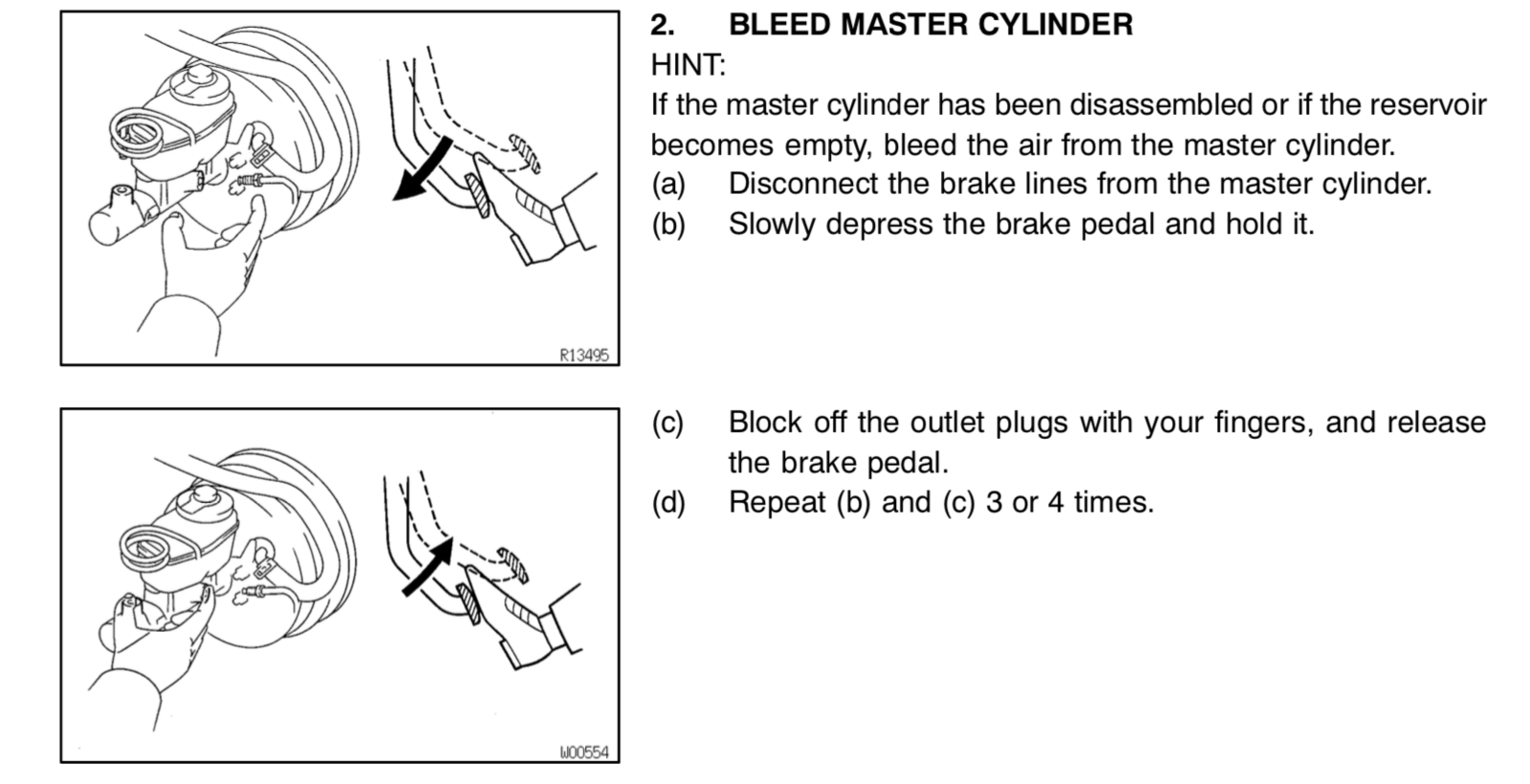 R13495

2. BLEED MASTER CYLINDER

HINT:

If the master cylinder has been disassembled or if the reservoir becomes empty, bleed the air from the master cylinder.

(a) Disconnect the brake lines from the master cylinder.

(b) Slowly depress the brake pedal and hold it.

W00554

(c) Block off the outlet plugs with your fingers, and release the brake pedal.

(d) Repeat (b) and (c) 3 or 4 times.