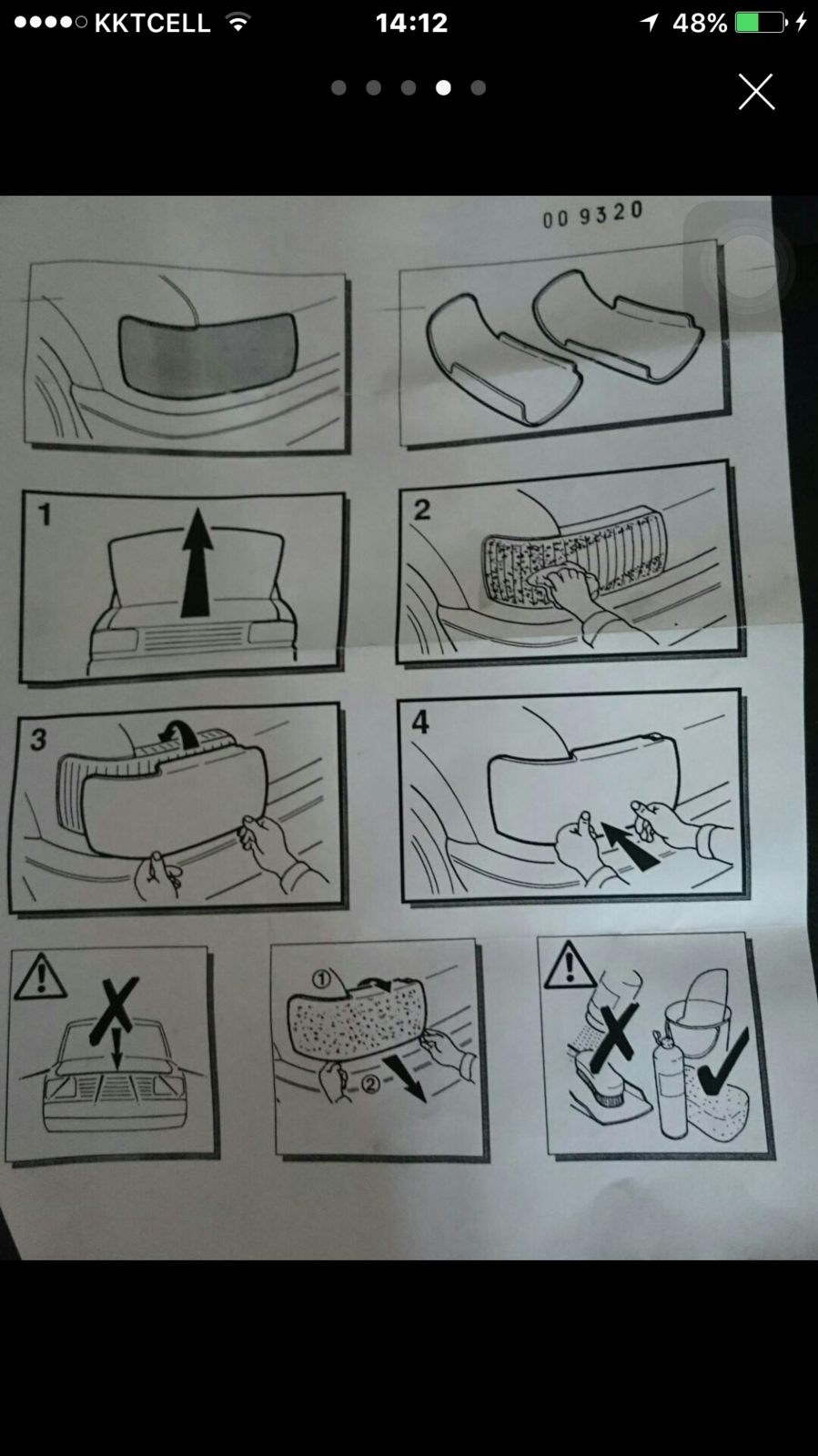 KKTCELL 14:12 48%

00 9320

1

2

3

4

①

②