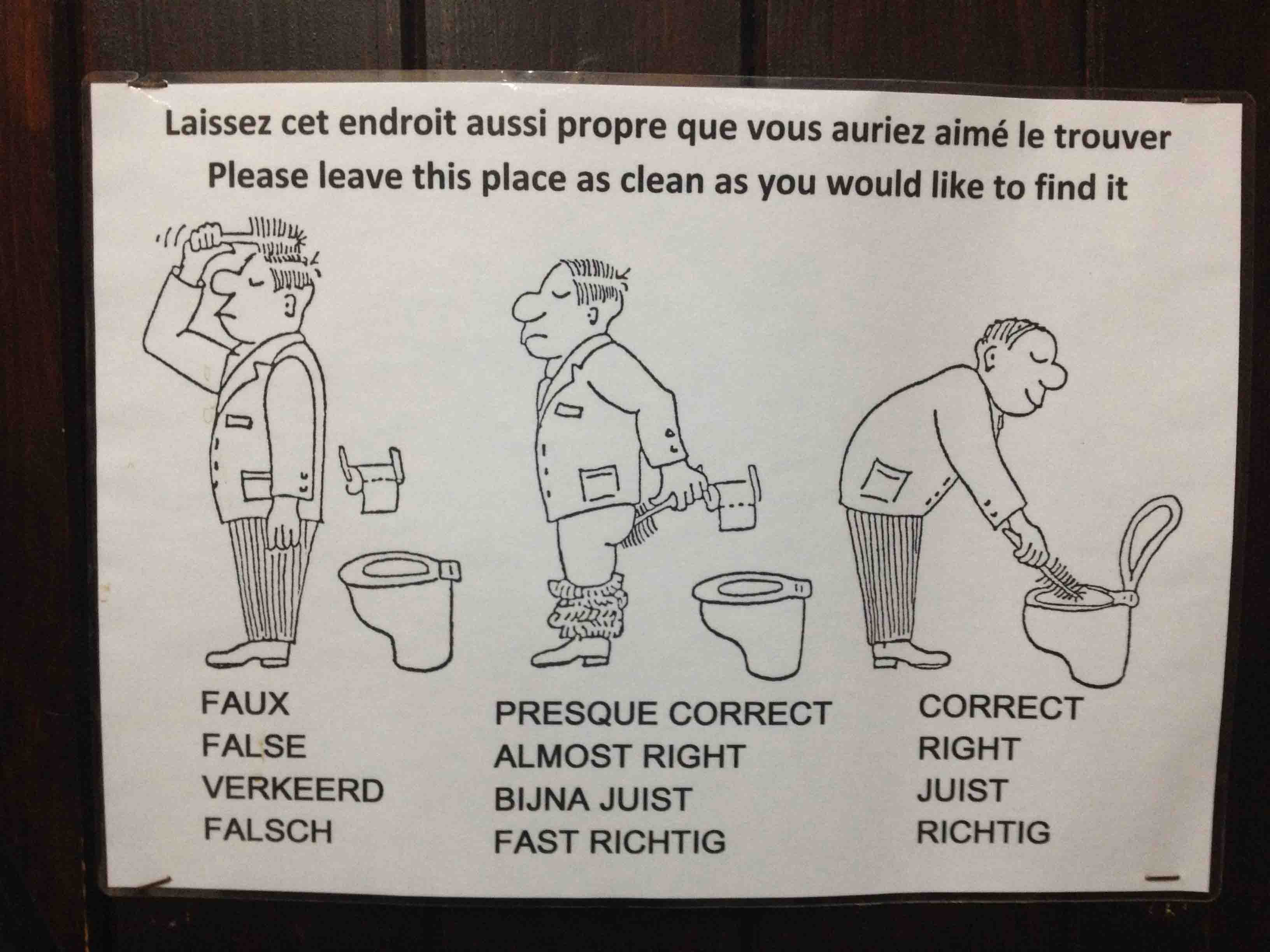 Laissez cet endroit aussi propre que vous auriez aimé le trouver
Please leave this place as clean as you would like to find it

FAUX
FALSE
VERKEERD
FALSCH

PRESQUE CORRECT
ALMOST RIGHT
BIJNA JUIST
FAST RICHTIG

CORRECT
RIGHT
JUIST
RICHTIG