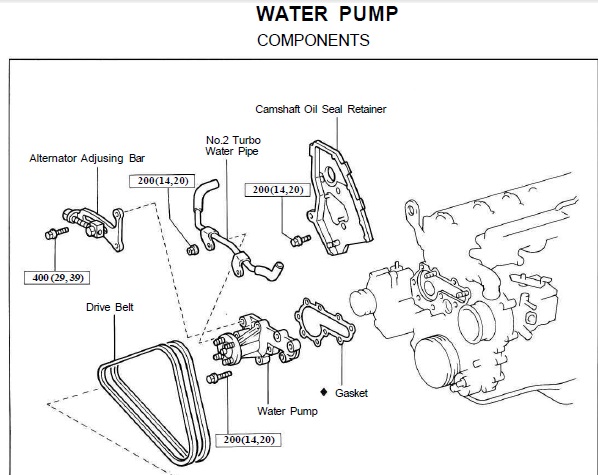 WATER PUMP
COMPONENTS

Camshaft Oil Seal Retainer

No.2 Turbo Water Pipe

Alternator Adjusing Bar

200(14,20)

200(14,20)

400 (29, 39)

Drive Belt

◆ Gasket

Water Pump

200(14,20)