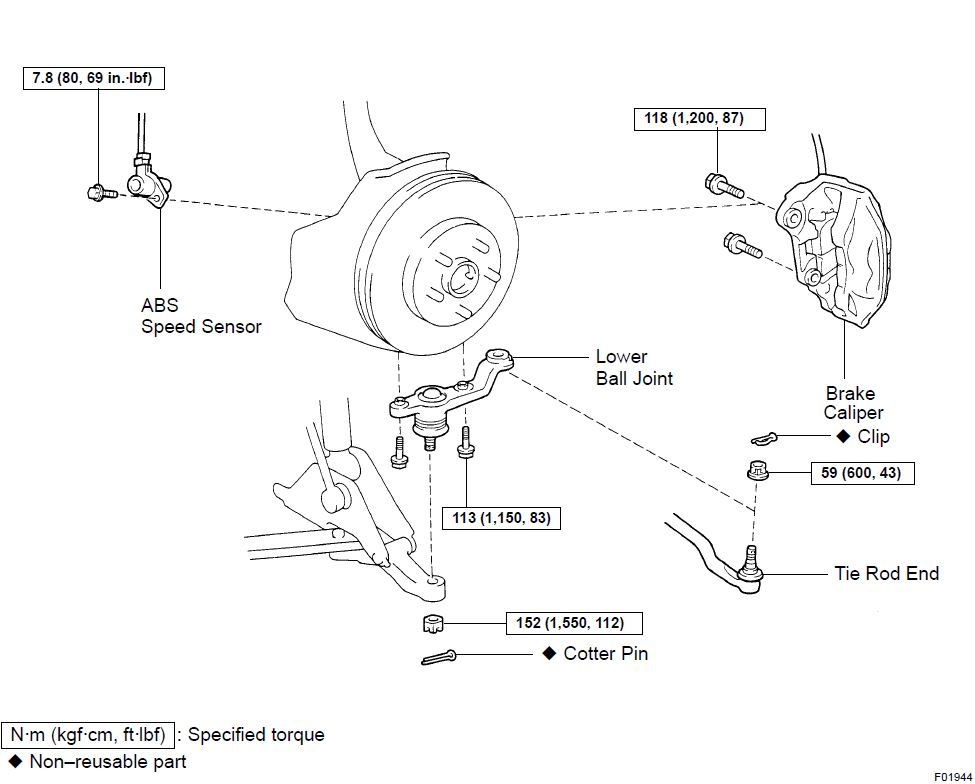 7.8 (80, 69 in.·lbf)

118 (1,200, 87)

ABS
Speed Sensor

Lower
Ball Joint

Brake
Caliper

◆ Clip

59 (600, 43)

113 (1,150, 83)

Tie Rod End

152 (1,550, 112)

◆ Cotter Pin

N·m (kgf·cm, ft·lbf) : Specified torque
◆ Non–reusable part

F01944