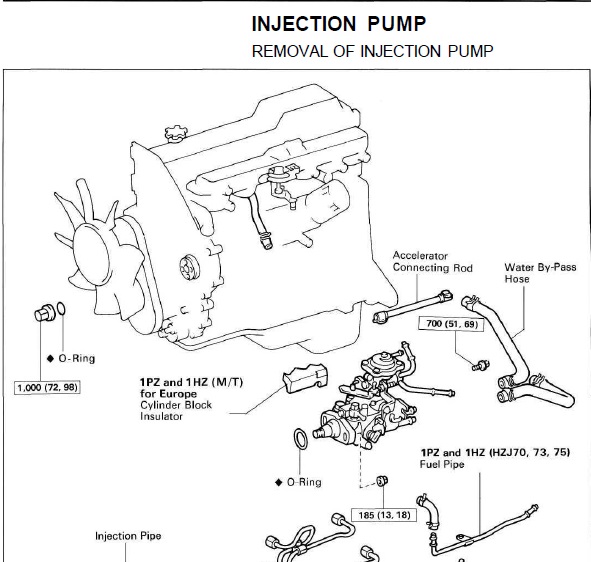 INJECTION PUMP
REMOVAL OF INJECTION PUMP

Accelerator Connecting Rod

Water By-Pass Hose

700 (51, 69)

◆ O-Ring

1,000 (72, 98)

1PZ and 1HZ (M/T) for Europe
Cylinder Block Insulator

◆ O-Ring

1PZ and 1HZ (HZJ70, 73, 75)
Fuel Pipe

185 (13, 18)

Injection Pipe